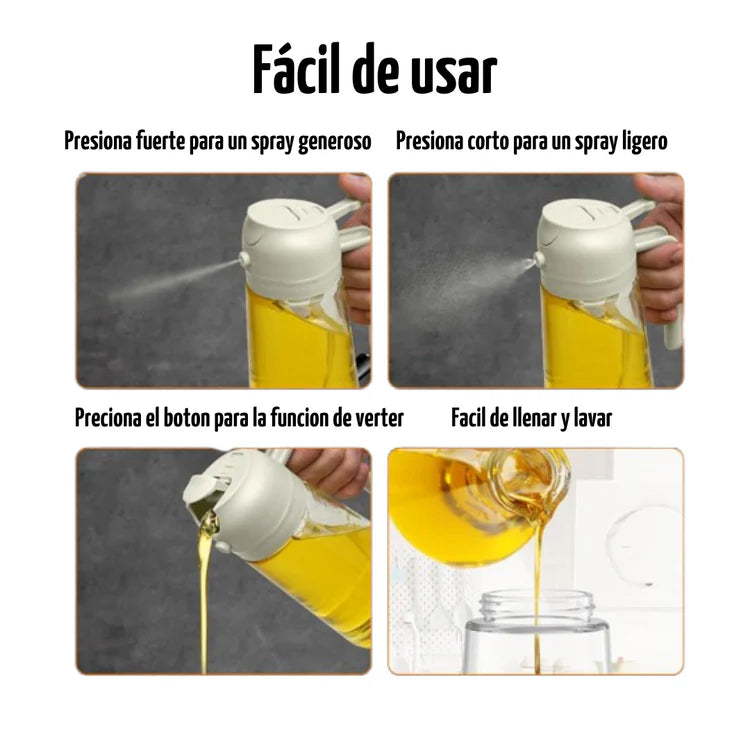 Fácil de usar

Presiona fuerte para un spray generoso

Presiona corto para un spray ligero

Preciona el boton para la funcion de verter

Facil de llenar y lavar